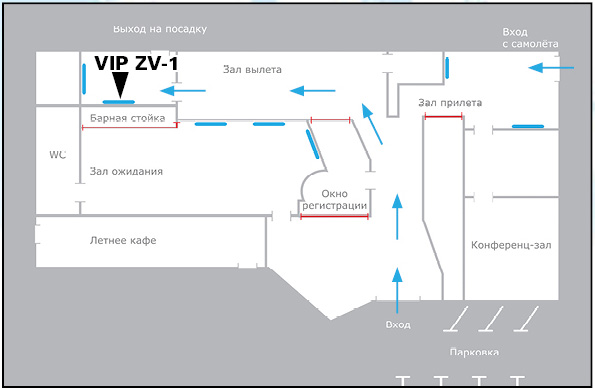 Выход на посадку

Вход с самолёта

VIP ZV-1

Зал вылета

Зал прилета

Барная стойка

WC

Зал ожидания

Окно регистрации

Летнее кафе

Конференц-зал

Вход

Парковка